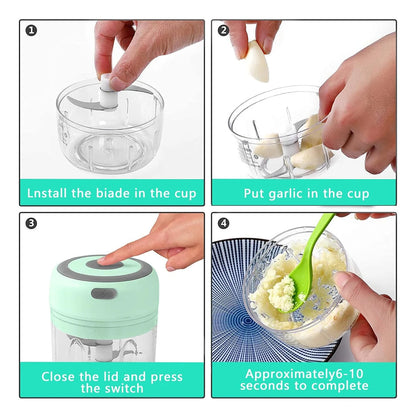 1
Lnstall the biade in the cup

2
Put garlic in the cup

3
Close the lid and press the switch

4
Approximately6-10 seconds to complete