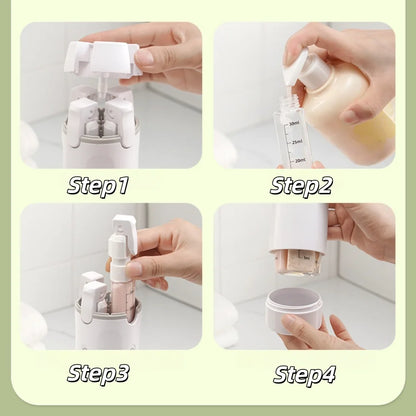 30ml
25ml
20ml

Step1

Step2

Step3

Step4