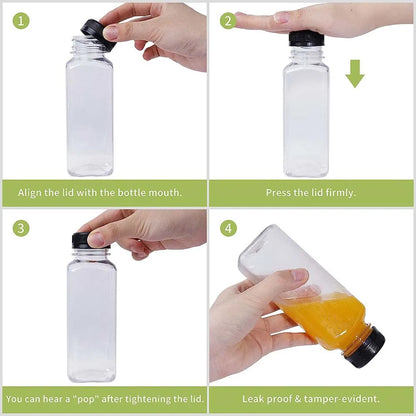 1

Align the lid with the bottle mouth.

2

Press the lid firmly.

3

You can hear a "pop" after tightening the lid.

4

Leak proof & tamper-evident.