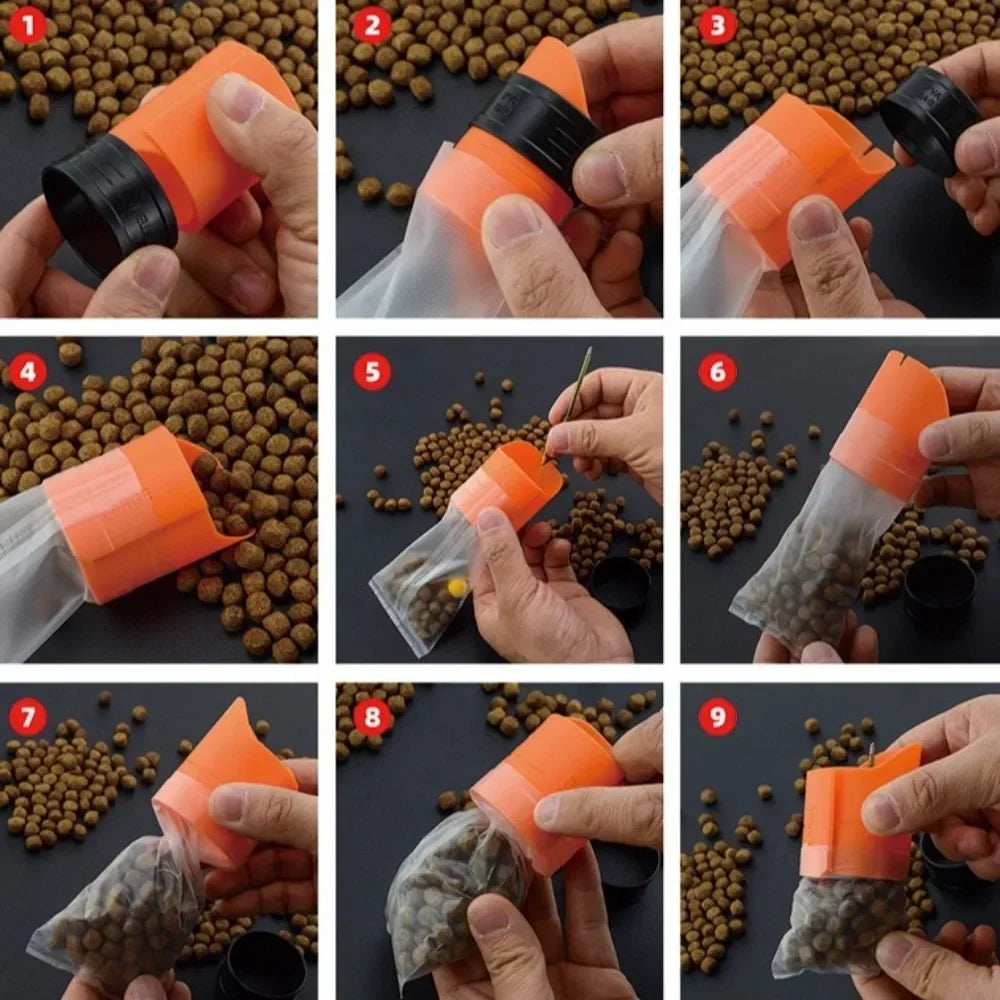 1
2
3
4
5
6
7
8
9