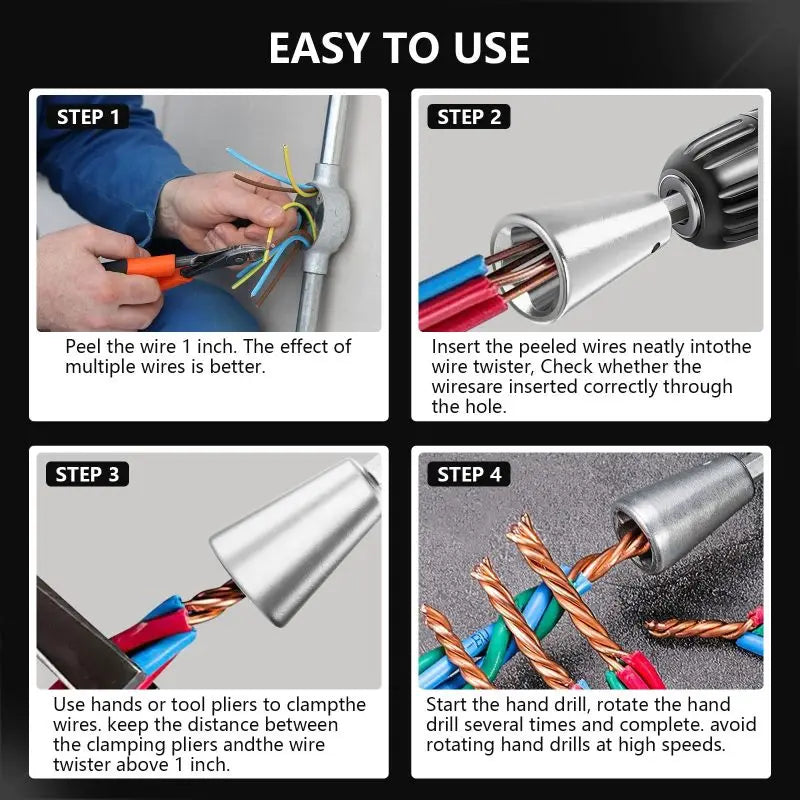 EASY TO USE

STEP 1

Peel the wire 1 inch. The effect of multiple wires is better.

STEP 2

Insert the peeled wires neatly intothe wire twister, Check whether the wiresare inserted correctly through the hole.

STEP 3

Use hands or tool pliers to clampthe wires. keep the distance between the clamping pliers andthe wire twister above 1 inch.

STEP 4

Start the hand drill, rotate the hand drill several times and complete. avoid rotating hand drills at high speeds.