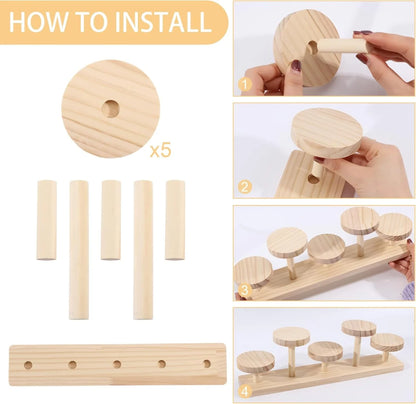 HOW TO INSTALL

x5

1

2

3

4