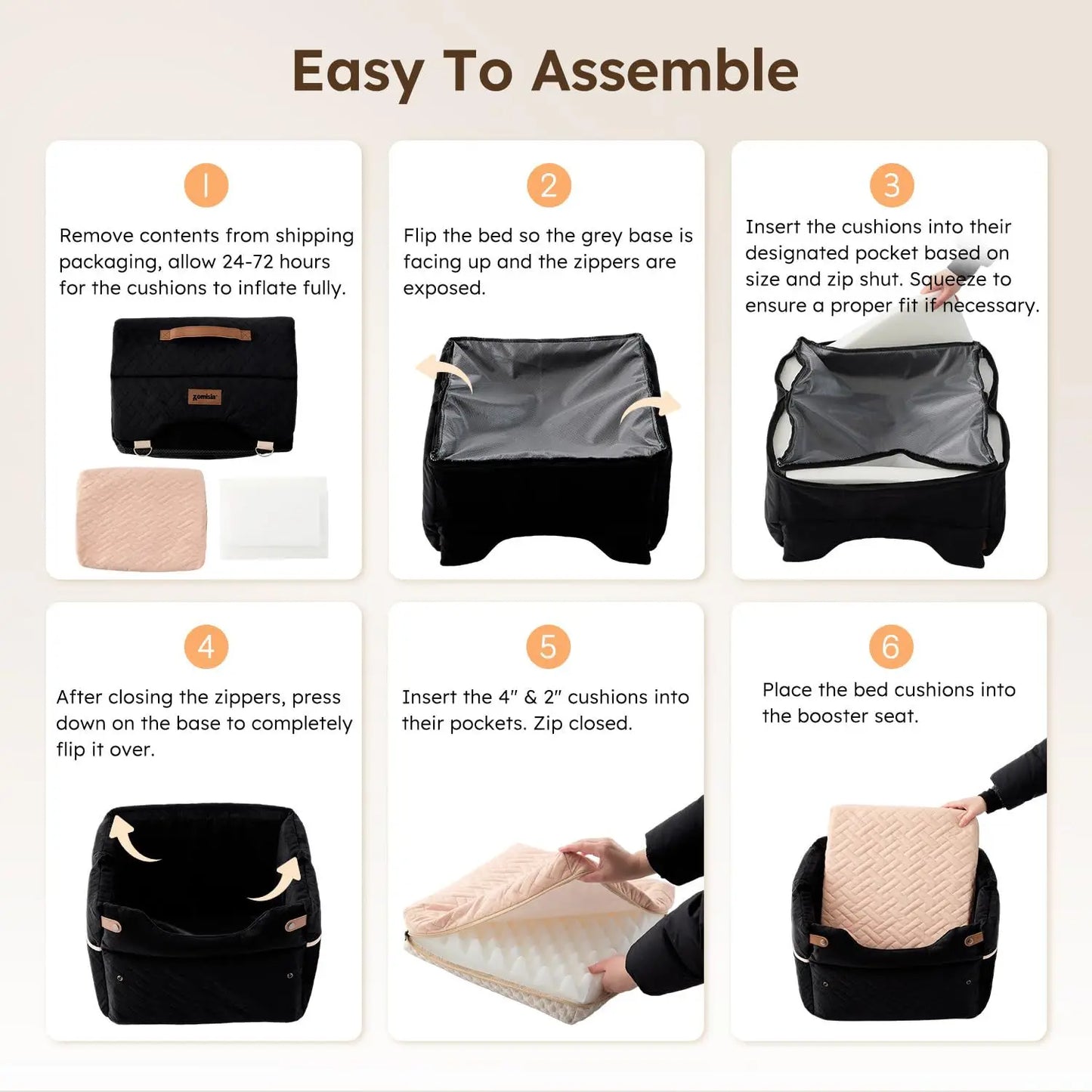 Easy To Assemble

1

Remove contents from shipping packaging, allow 24-72 hours for the cushions to inflate fully.

2

Flip the bed so the grey base is facing up and the zippers are exposed.

3

Insert the cushions into their designated pocket based on size and zip shut. Squeeze to ensure a proper fit if necessary.

4

After closing the zippers, press down on the base to completely flip it over.

5

Insert the 4" & 2" cushions into their pockets. Zip closed.

6

Place the bed cushions into the booster seat.