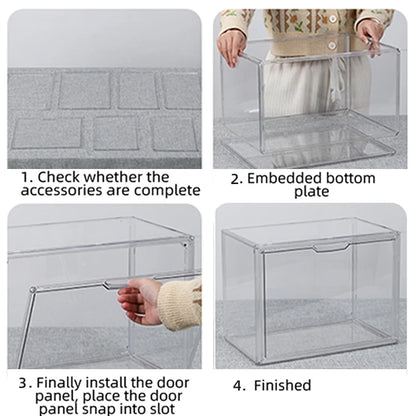 1. Check whether the accessories are complete

2. Embedded bottom plate

3. Finally install the door panel, place the door panel snap into slot

4. Finished