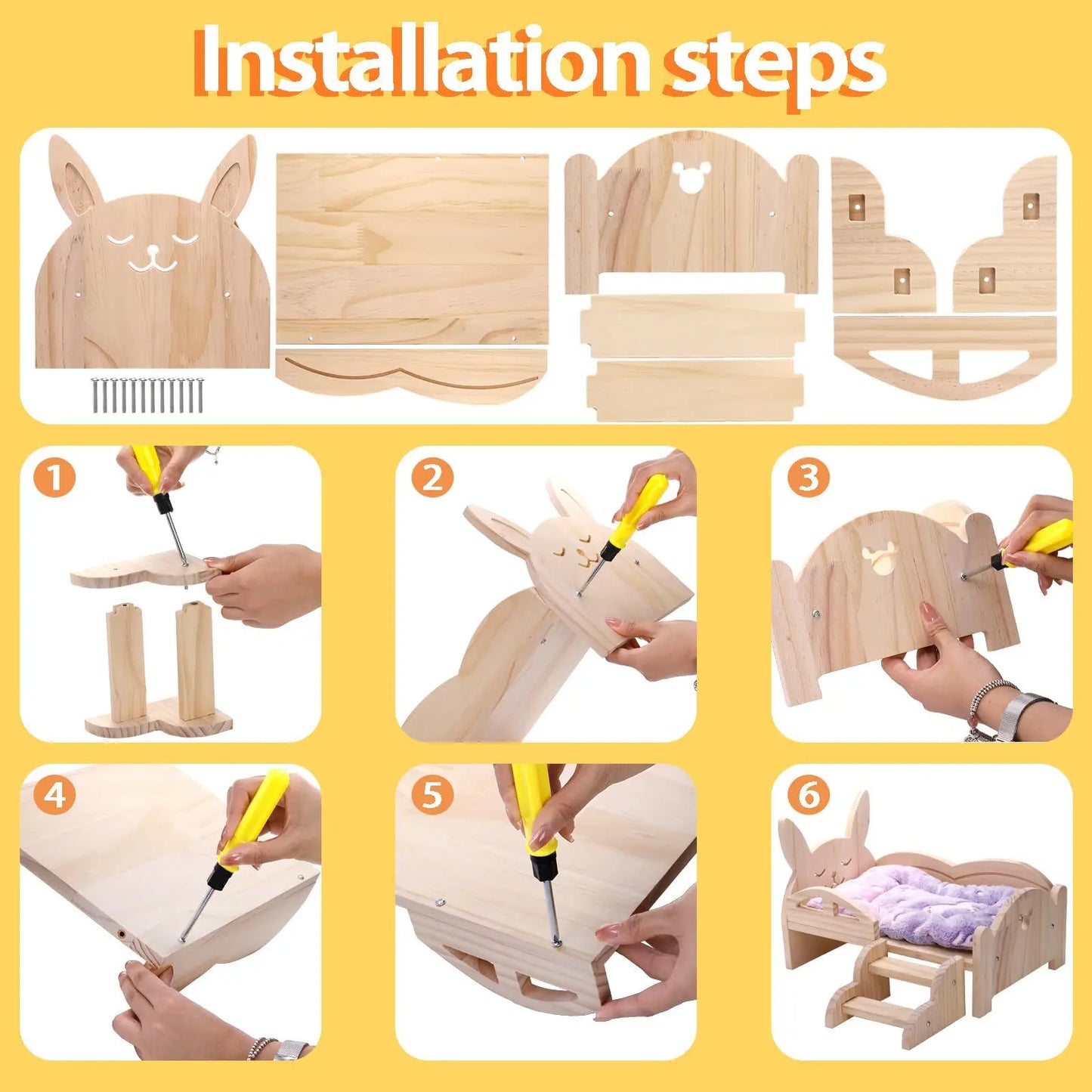 Installation steps

1

2

3

4

5

6