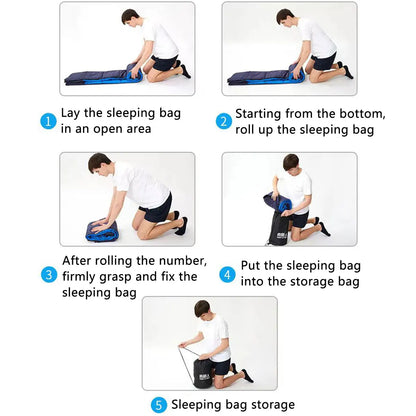 1 Lay the sleeping bag in an open area

2 Starting from the bottom, roll up the sleeping bag

3 After rolling the number, firmly grasp and fix the sleeping bag

4 Put the sleeping bag into the storage bag

5 Sleeping bag storage